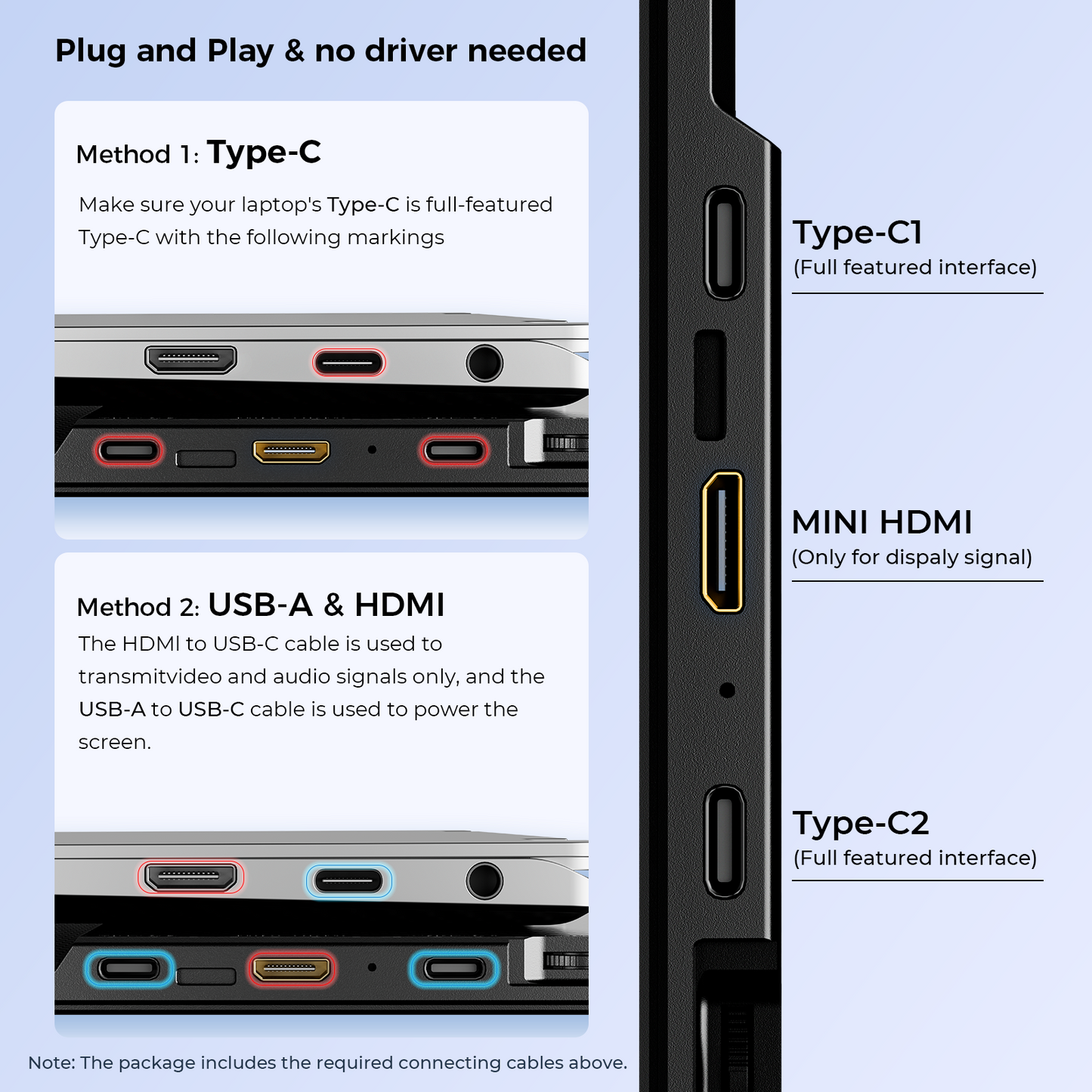 Plug and Play & no driver needed

Method 1: Type-C

Make sure your laptop's Type-C is full-featured Type-C with the following markings

Method 2: USB-A & HDMI

The HDMI to USB-C cable is used to transmitvideo and audio signals only, and the USB-A to USB-C cable is used to power the screen.

Note: The package includes the required connecting cables above.

Type-C1
(Full featured interface)

MINI HDMI
(Only for dispaly signal)

Type-C2
(Full featured interface)