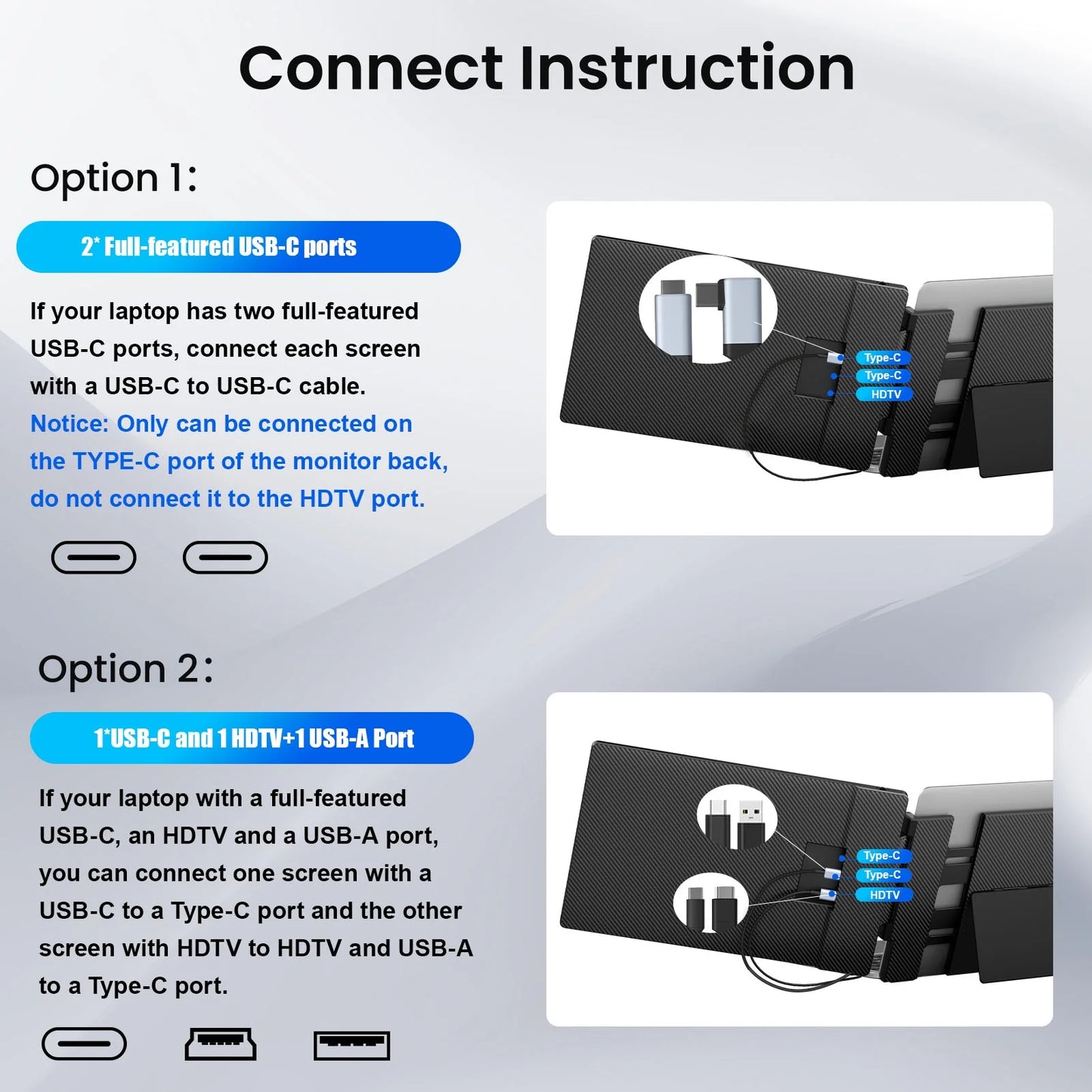 Connect Instruction

Option 1:

2* Full-featured USB-C ports

If your laptop has two full-featured USB-C ports, connect each screen with a USB-C to USB-C cable.
Notice: Only can be connected on the TYPE-C port of the monitor back, do not connect it to the HDTV port.

Type-C
Type-C
HDTV

Option 2:

1*USB-C and 1 HDTV+1 USB-A Port

If your laptop with a full-featured USB-C, an HDTV and a USB-A port, you can connect one screen with a USB-C to a Type-C port and the other screen with HDTV to HDTV and USB-A to a Type-C port.

Type-C
Type-C
HDTV